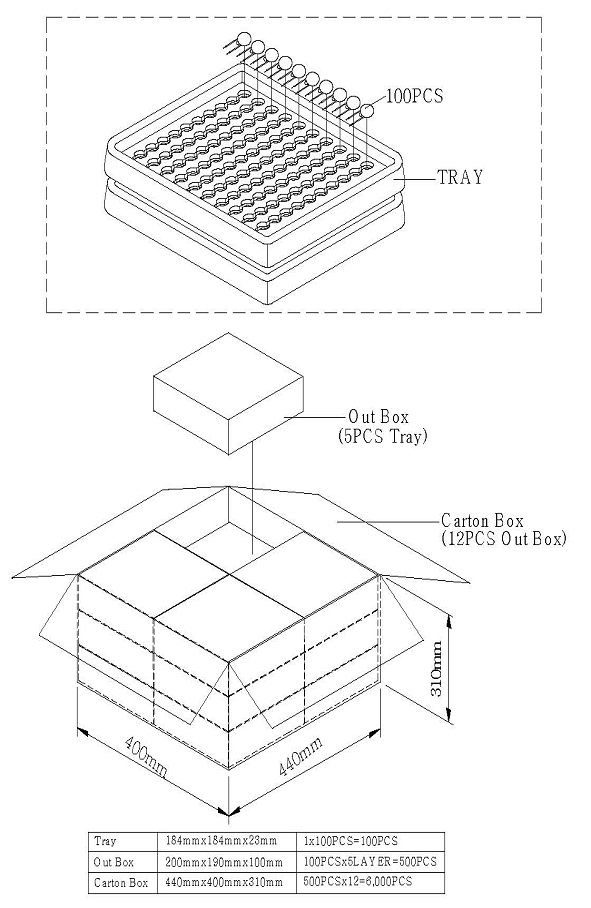 100PCS

TRAY

Out Box
(5PCS Tray)

Carton Box
(12PCS Out Box)

310mm

400mm

440mm

| Tray | 184mmx184mmx23mm | 1x100PCS=100PCS |
|---|---|---|
| Out Box | 200mmx190mmx100mm | 100PCSx5LAYER=500PCS |
| Carton Box | 440mmx400mmx310mm | 500PCSx12=6,000PCS |