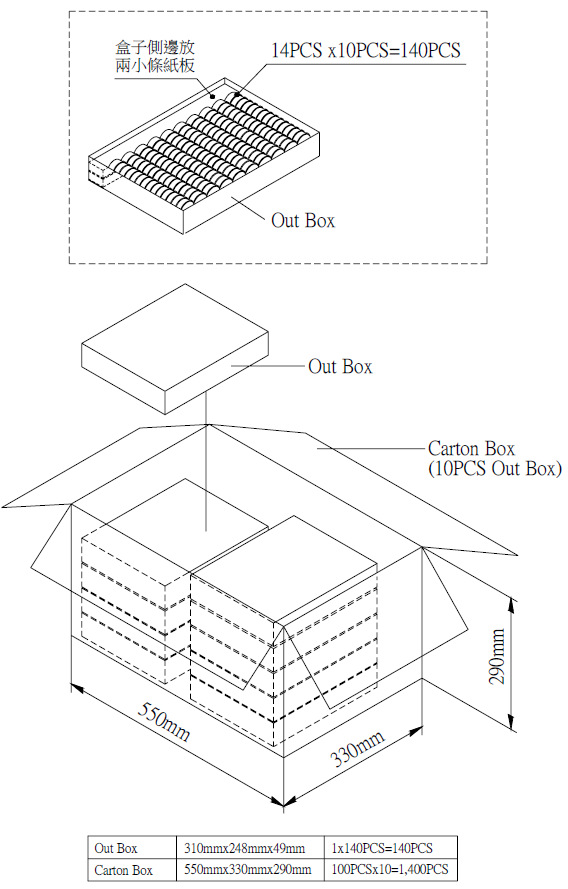 盒子側邊放
兩小條紙板

14PCS x10PCS=140PCS

Out Box

Out Box

Carton Box
(10PCS Out Box)

290mm

550mm

330mm

| Out Box | 310mmx248mmx49mm | 1x140PCS=140PCS |
|---|---|---|
| Carton Box | 550mmx330mmx290mm | 100PCSx10=1,400PCS |